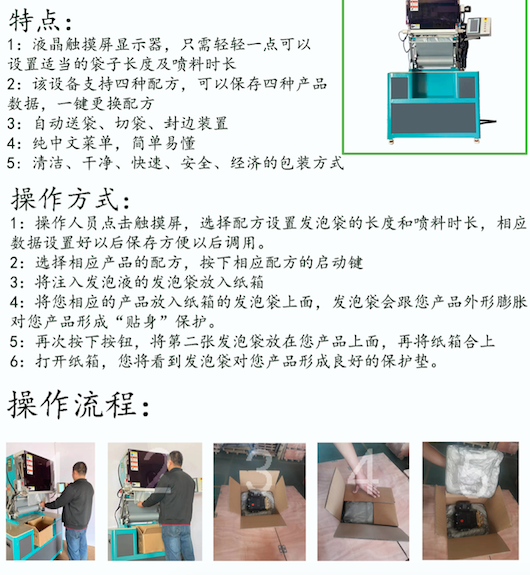 特点：

1：液晶触摸屏显示器，只需轻轻一点可以设置适当的袋子长度及喷料时长
2：该设备支持四种配方，可以保存四种产品数据，一键更换配方
3：自动送袋、切袋、封边装置
4：纯中文菜单，简单易懂
5：清洁、干净、快速、安全、经济的包装方式

操作方式：

1：操作人员点击触摸屏，选择配方设置发泡袋的长度和喷料时长，相应数据设置好以后保存方便以后调用。
2：选择相应产品的配方，按下相应配方的启动键
3：将注入发泡液的发泡袋放入纸箱
4：将您相应的产品放入纸箱的发泡袋上面，发泡袋会跟您产品外形膨胀对您产品形成“贴身”保护。
5：再次按下按钮，将第二张发泡袋放在您产品上面，再将纸箱合上
6：打开纸箱，您将看到发泡袋对您产品形成良好的保护垫。

操作流程：

1 2 3 4 5